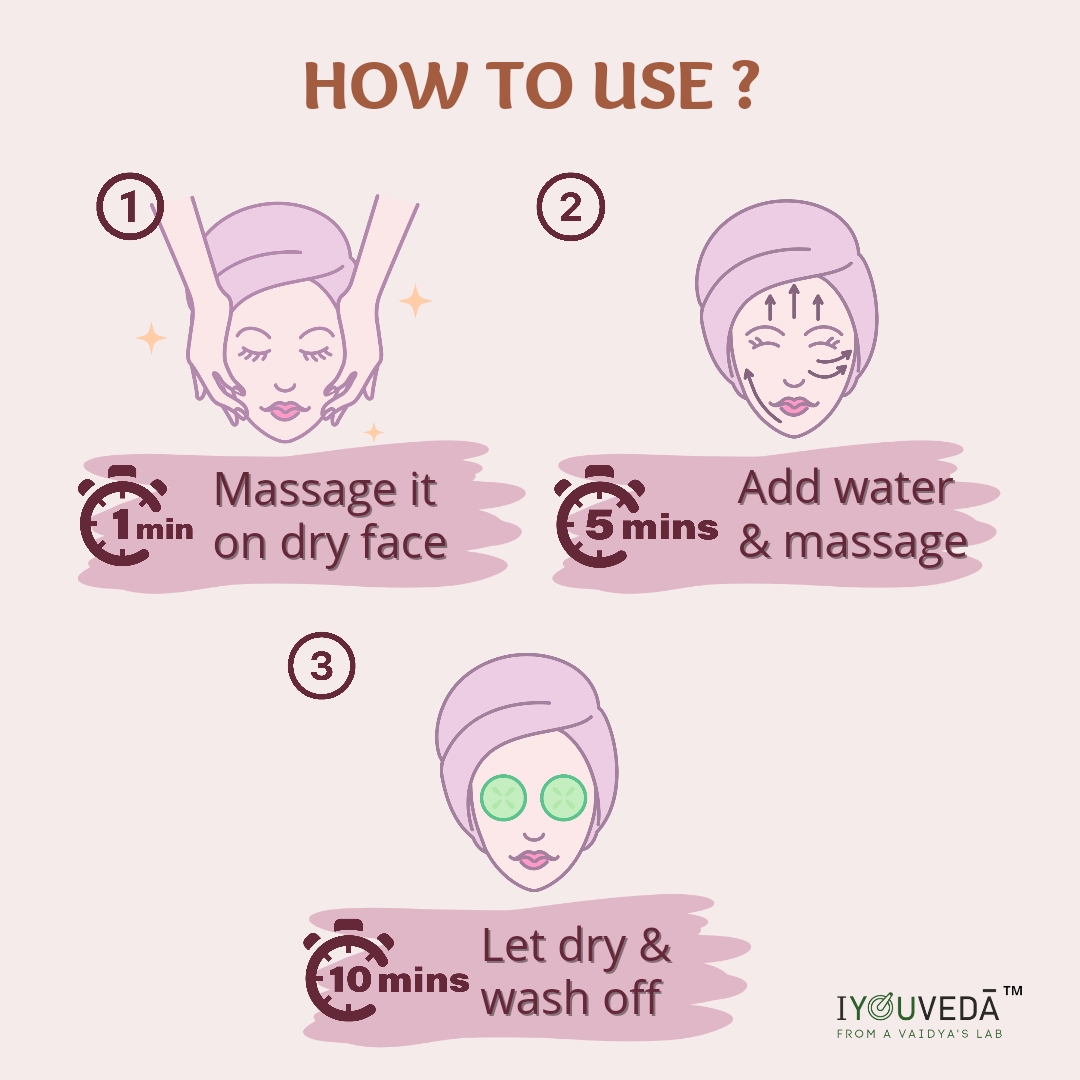 HOW TO USE ?

1

1min Massage it on dry face

2

5mins Add water & massage

3

10mins Let dry & wash off

IYOUVEDĀ™
FROM A VAIDYA'S LAB